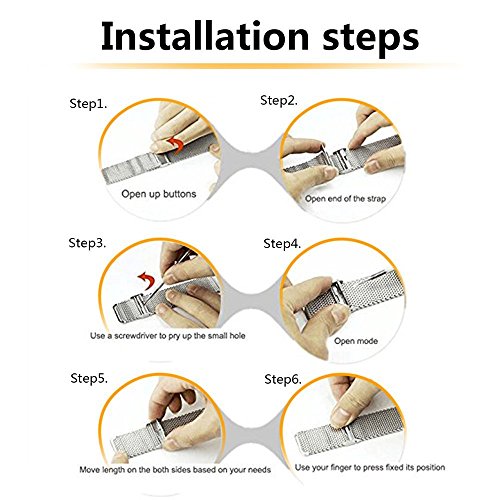 Installation steps

Step1.

Open up buttons

Step2.

Open end of the strap

Step3.

Use a screwdriver to pry up the small hole

Step4.

Open mode

Step5.

Move length on the both sides based on your needs

Step6.

Use your finger to press fixed its position