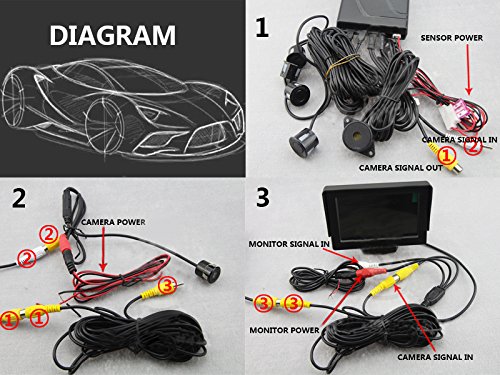 DIAGRAM

1

SENSOR POWER

CAMERA SIGNAL IN

②

①

CAMERA SIGNAL OUT

2

CAMERA POWER

②

②

③

①

①

3

MONITOR SIGNAL IN

③

③

MONITOR POWER

CAMERA SIGNAL IN