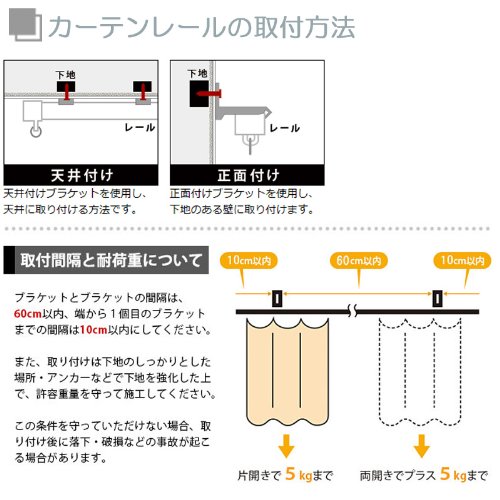 カーテンレールの取付方法

下地

レール

天井付け

天井付けブラケットを使用し、天井に取り付ける方法です。

下地

レール

正面付け

正面付けブラケットを使用し、下地のある壁に取り付けます。

取付間隔と耐荷重について

ブラケットとブラケットの間隔は、60cm以内、端から１個目のブラケットまでの間隔は10cm以内にしてください。

また、取り付けは下地のしっかりとした場所・アンカーなどで下地を強化した上で、許容重量を守って施工してください。

この条件を守っていただけない場合、取り付け後に落下・破損などの事故が起こる場合があります。

10cm以内

60cm以内

10cm以内

片開きで 5 kgまで

両開きでプラス 5 kgまで