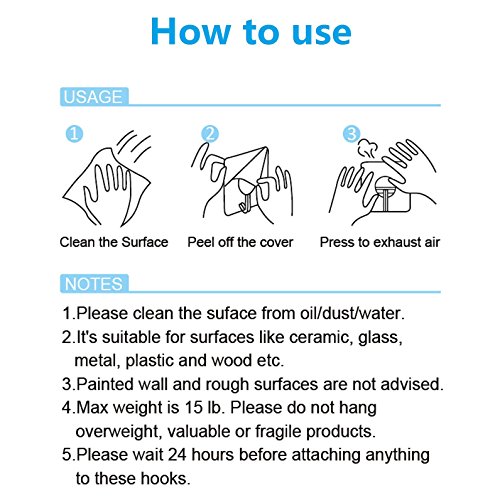 How to use

USAGE

1 Clean the Surface

2 Peel off the cover

3 Press to exhaust air

NOTES

1.Please clean the suface from oil/dust/water.

2.It's suitable for surfaces like ceramic, glass, metal, plastic and wood etc.

3.Painted wall and rough surfaces are not advised.

4.Max weight is 15 lb. Please do not hang overweight, valuable or fragile products.

5.Please wait 24 hours before attaching anything to these hooks.