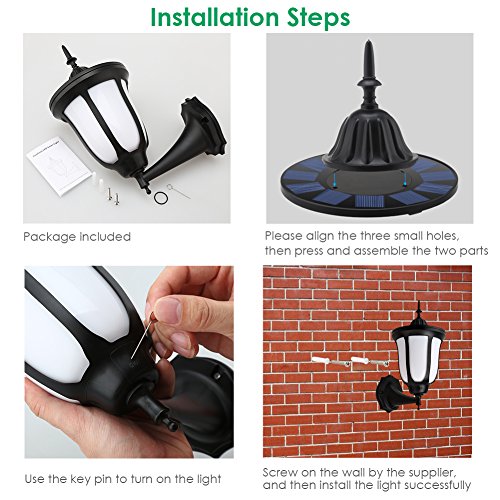 Installation Steps

Package included

Please align the three small holes, then press and assemble the two parts

Use the key pin to turn on the light

Screw on the wall by the supplier, and then install the light successfully