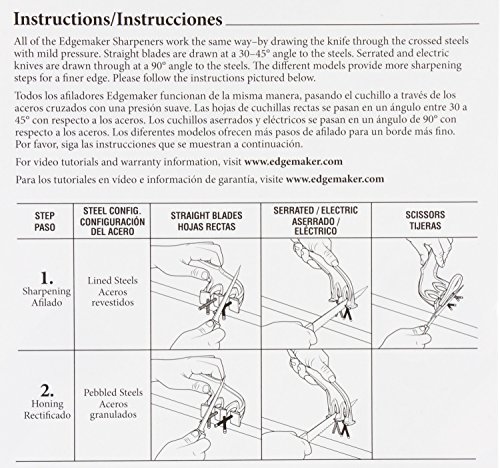 Instructions/Instrucciones

All of the Edgemaker Sharpeners work the same way–by drawing the knife through the crossed steels with mild pressure. Straight blades are drawn at a 30–45° angle to the steels. Serrated and electric knives are drawn through at a 90° angle to the steels. The different models provide more sharpening steps for a finer edge. Please follow the instructions pictured below.

Todos los afiladores Edgemaker funcionan de la misma manera, pasando el cuchillo a través de los aceros cruzados con una presión suave. Las hojas de cuchillas rectas se pasan en un ángulo entre 30 a 45° con respecto a los aceros. Los cuchillos aserrados y eléctricos se pasan en un ángulo de 90° con respecto a los aceros. Los diferentes modelos ofrecen más pasos de afilado para un borde más fino. Por favor, siga las instrucciones que se muestran a continuación.

For video tutorials and warranty information, visit www.edgemaker.com

Para los tutoriales en video e información de garantía, visite www.edgemaker.com

| STEP PASO | STEEL CONFIG. CONFIGURACIÓN DEL ACERO | STRAIGHT BLADES HOJAS RECTAS | SERRATED / ELECTRIC ASERRADO / ELÉCTRICO | SCISSORS TIJERAS |
|---|---|---|---|---|
| 1. Sharpening Afilado | Lined Steels Aceros revestidos | | | |
| 2. Honing Rectificado | Pebbled Steels Aceros granulados | | | |