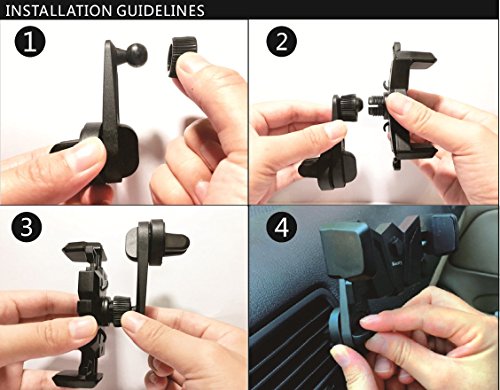 INSTALLATION GUIDELINES

1

2

3

4