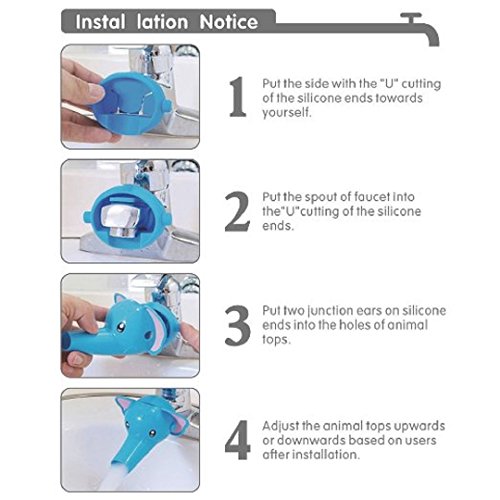 Instal lation Notice

1 Put the side with the "U" cutting of the silicone ends towards yourself.

2 Put the spout of faucet into the"U"cutting of the silicone ends.

3 Put two junction ears on silicone ends into the holes of animal tops.

4 Adjust the animal tops upwards or downwards based on users after installation.