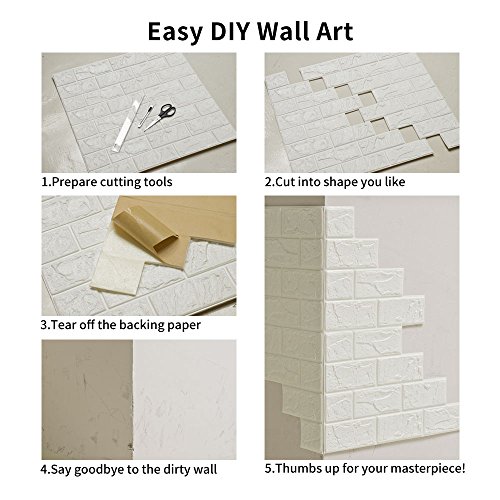 Easy DIY Wall Art

1.Prepare cutting tools

2.Cut into shape you like

3.Tear off the backing paper

4.Say goodbye to the dirty wall

5.Thumbs up for your masterpiece!