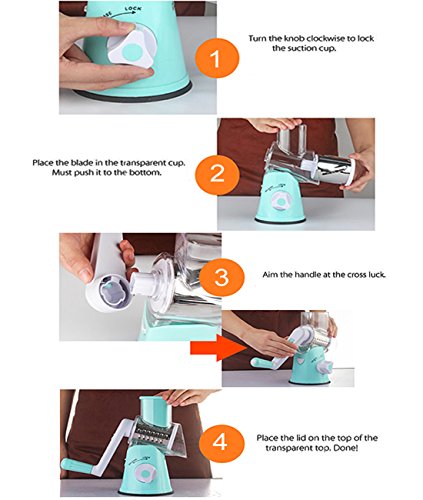 LOCK

1

Turn the knob clockwise to lock the suction cup.

Place the blade in the transparent cup. Must push it to the bottom.

2

3

Aim the handle at the cross luck.

4

Place the lid on the top of the transparent top. Done!