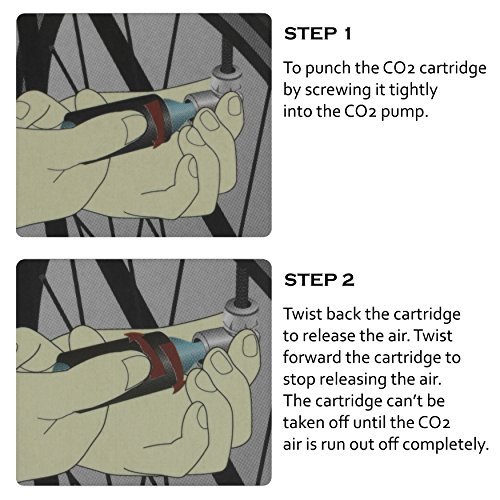 STEP 1

To punch the $CO_2$ cartridge by screwing it tightly into the $CO_2$ pump.

STEP 2

Twist back the cartridge to release the air. Twist forward the cartridge to stop releasing the air. The cartridge can't be taken off until the $CO_2$ air is run out off completely.