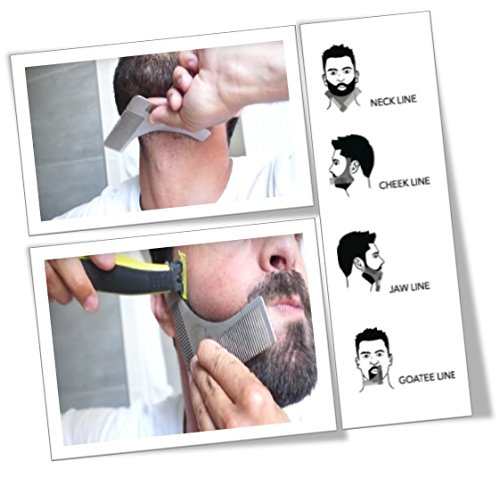 NECK LINE

CHEEK LINE

JAW LINE

GOATEE LINE