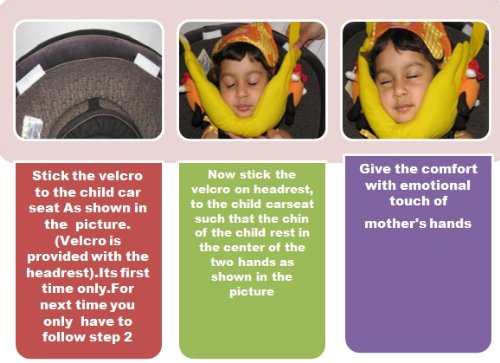 Stick the velcro to the child car seat As shown in the picture. (Velcro is provided with the headrest).Its first time only.For next time you only have to follow step 2

Now stick the velcro on headrest, to the child carseat such that the chin of the child rest in the center of the two hands as shown in the picture

Give the comfort with emotional touch of

mother's hands