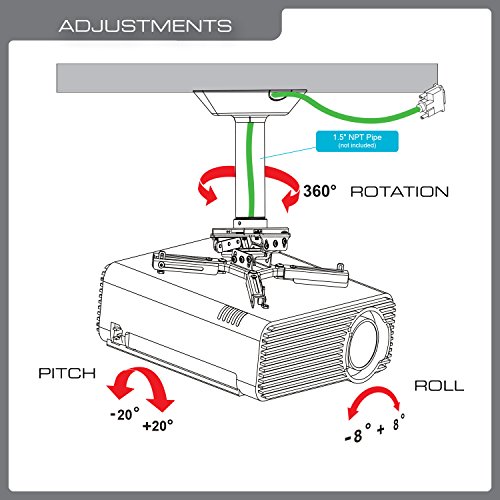 ADJUSTMENTS

1.5" NPT Pipe
(not included)

360° ROTATION

PITCH

-20°
+20°

ROLL

-8° + 8°