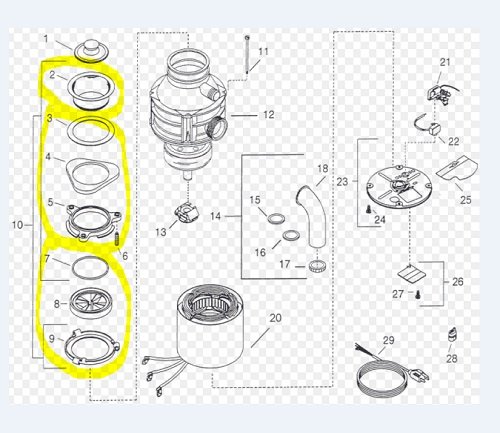 1
2
3
4
5
6
7
8
9
10
11
12
13
14
15
16
17
18
20
21
22
23
24
25
26
27
28
29