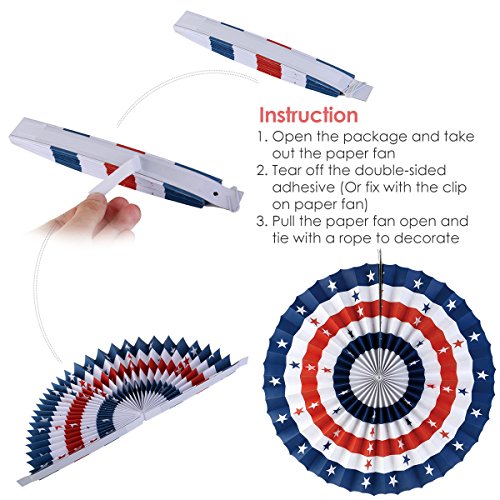 Instruction
1. Open the package and take out the paper fan
2. Tear off the double-sided adhesive (Or fix with the clip on paper fan)
3. Pull the paper fan open and tie with a rope to decorate