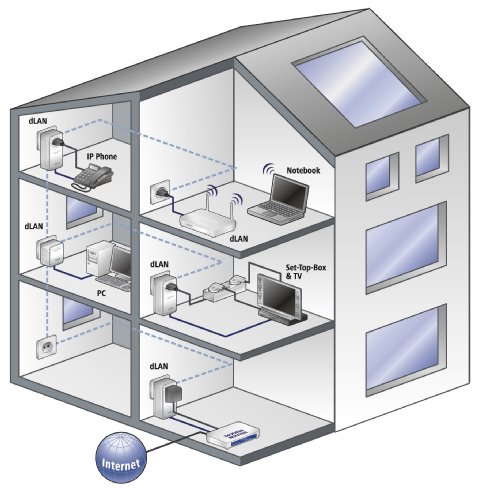 dLAN
IP Phone
Notebook
dLAN
dLAN
PC
dLAN
Set-Top-Box & TV
dLAN
Internet