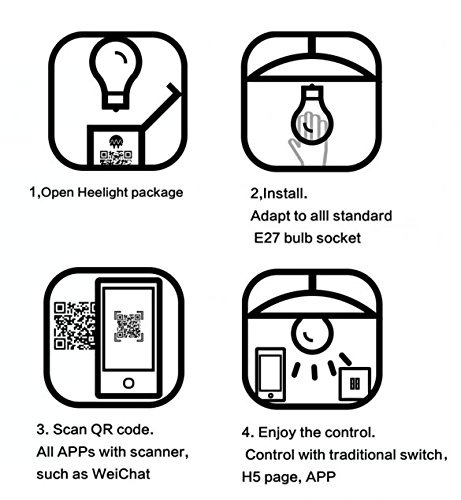 1,Open Heelight package

2,Install.
Adapt to alll standard E27 bulb socket

3. Scan QR code.
All APPs with scanner, such as WeiChat

4. Enjoy the control.
Control with traditional switch, H5 page, APP