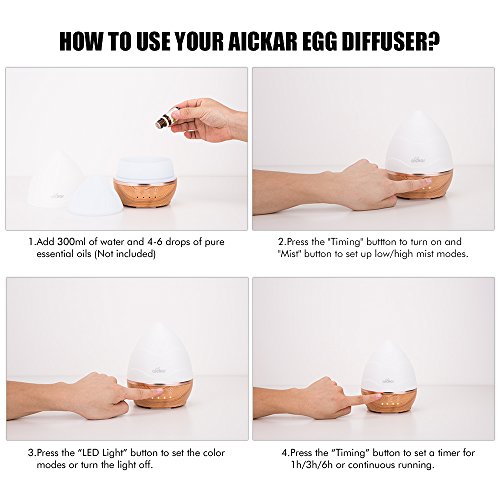 HOW TO USE YOUR AICKAR EGG DIFFUSER?

aickar

aickar

1.Add 300ml of water and 4-6 drops of pure essential oils (Not included)

2.Press the "Timing" button to turn on and "Mist" button to set up low/high mist modes.

aickar

aickar

3.Press the "LED Light" button to set the color modes or turn the light off.

4.Press the "Timing" button to set a timer for 1h/3h/6h or continuous running.