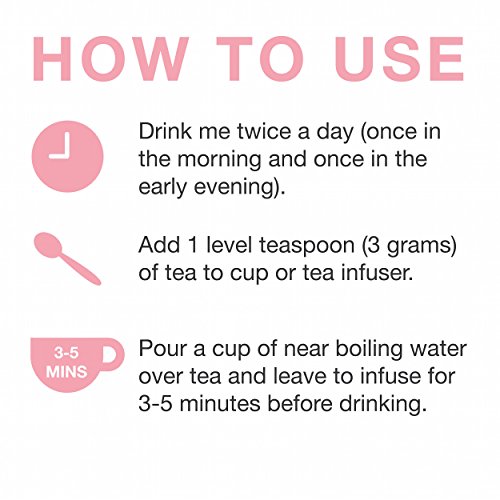 HOW TO USE

Drink me twice a day (once in the morning and once in the early evening).

Add 1 level teaspoon (3 grams) of tea to cup or tea infuser.

3-5 MINS

Pour a cup of near boiling water over tea and leave to infuse for 3-5 minutes before drinking.