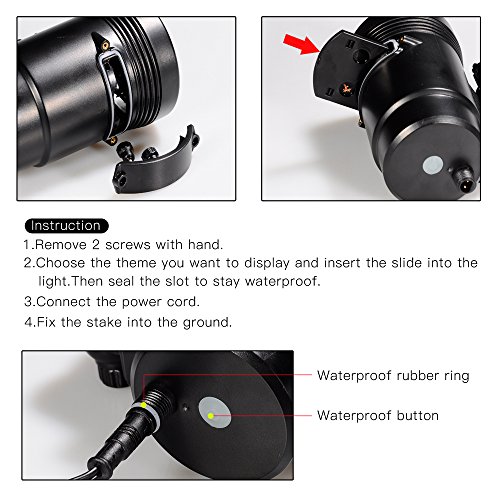 Instruction

1.Remove 2 screws with hand.

2.Choose the theme you want to display and insert the slide into the light.Then seal the slot to stay waterproof.

3.Connect the power cord.

4.Fix the stake into the ground.

Waterproof rubber ring

Waterproof button