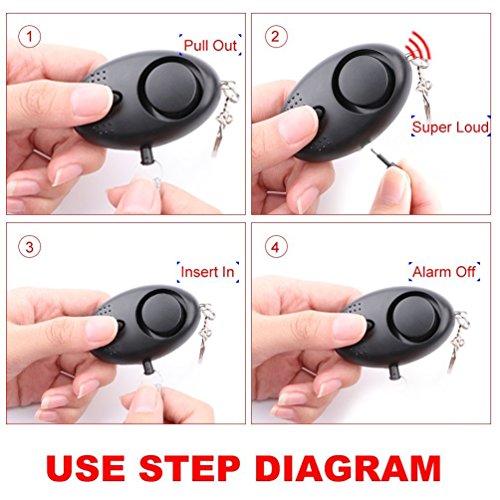 1
Pull Out

2
Super Loud

3
Insert In

4
Alarm Off

USE STEP DIAGRAM