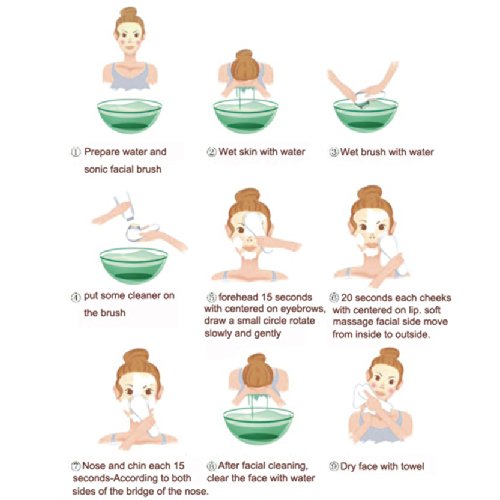 ① Prepare water and sonic facial brush

② Wet skin with water

③ Wet brush with water

④ put some cleaner on the brush

⑤ forehead 15 seconds with centered on eyebrows, draw a small circle rotate slowly and gently

⑥ 20 seconds each cheeks with centered on lip. soft massage facial side move from inside to outside.

⑦ Nose and chin each 15 seconds-According to both sides of the bridge of the nose.

⑧ After facial cleaning, clear the face with water

⑨ Dry face with towel