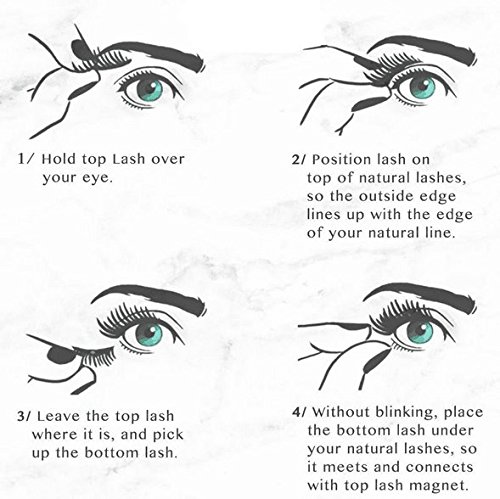 1/ Hold top Lash over your eye.

2/ Position lash on top of natural lashes, so the outside edge lines up with the edge of your natural line.

3/ Leave the top lash where it is, and pick up the bottom lash.

4/ Without blinking, place the bottom lash under your natural lashes, so it meets and connects with top lash magnet.