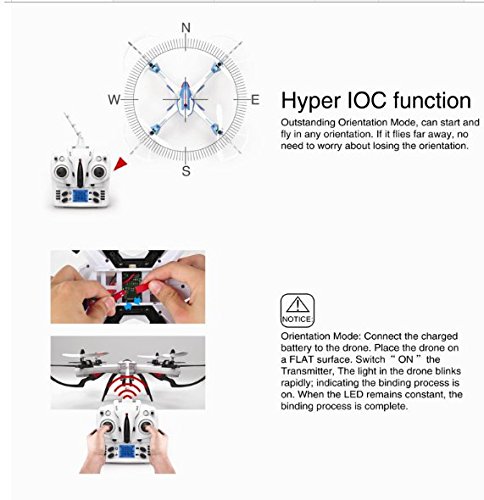 N

W

E

S

Hyper IOC function

Outstanding Orientation Mode, can start and fly in any orientation. If it flies far away, no need to worry about losing the orientation.

NOTICE

Orientation Mode: Connect the charged battery to the drone. Place the drone on a FLAT surface. Switch " ON " the Transmitter, The light in the drone blinks rapidly; indicating the binding process is on. When the LED remains constant, the binding process is complete.