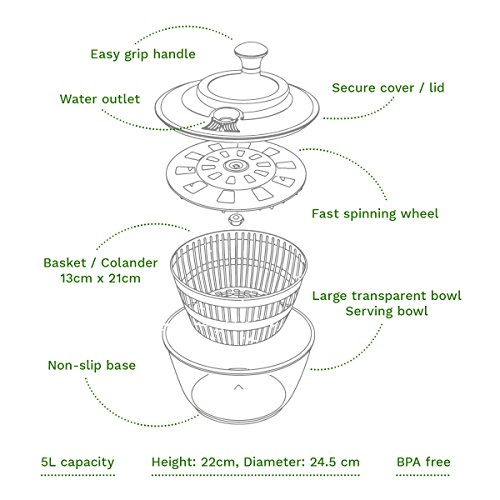 Easy grip handle

Water outlet

Secure cover / lid

Fast spinning wheel

Basket / Colander
13cm x 21cm

Large transparent bowl
Serving bowl

Non-slip base

5L capacity

Height: 22cm, Diameter: 24.5 cm

BPA free