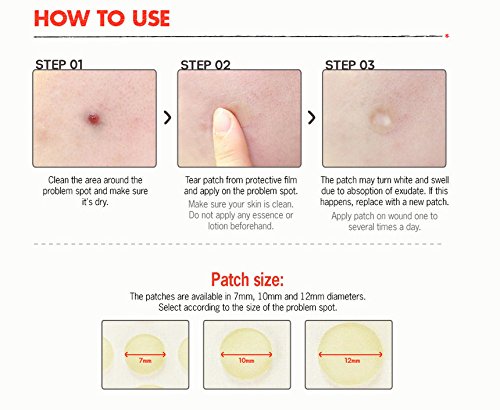 HOW TO USE

STEP 01

Clean the area around the problem spot and make sure it's dry.

STEP 02

Tear patch from protective film and apply on the problem spot.

Make sure your skin is clean. Do not apply any essence or lotion beforehand.

STEP 03

The patch may turn white and swell due to absoption of exudate. If this happens, replace with a new patch.

Apply patch on wound one to several times a day.

Patch size:

The patches are available in 7mm, 10mm and 12mm diameters. Select according to the size of the problem spot.

7mm

10mm

12mm