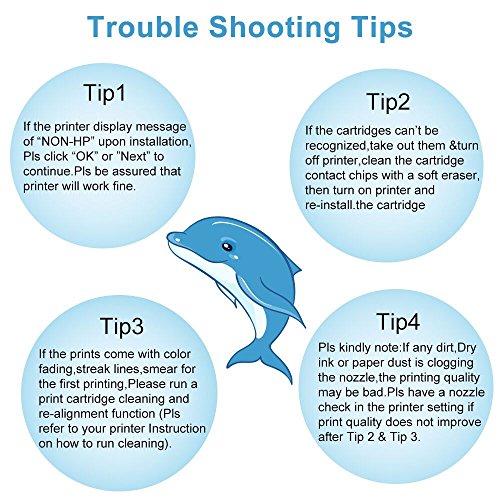 Trouble Shooting Tips

Tip1

If the printer display message of “NON-HP” upon installation, Pls click “OK” or "Next" to continue.Pls be assured that printer will work fine.

Tip2

If the cartridges can’t be recognized,take out them &turn off printer,clean the cartridge contact chips with a soft eraser, then turn on printer and re-install.the cartridge

Tip3

If the prints come with color fading,streak lines,smear for the first printing,Please run a print cartridge cleaning and re-alignment function (Pls refer to your printer Instruction on how to run cleaning).

Tip4

Pls kindly note:If any dirt,Dry ink or paper dust is clogging the nozzle,the printing quality may be bad.Pls have a nozzle check in the printer setting if print quality does not improve after Tip 2 & Tip 3.