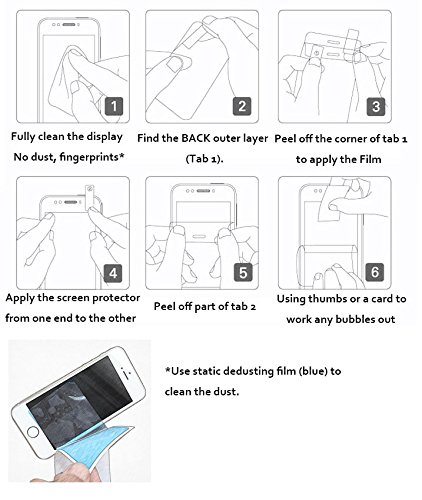 1
Fully clean the display
No dust, fingerprints*

2
Find the BACK outer layer
(Tab 1).

3
Peel off the corner of tab 1
to apply the Film

4
Apply the screen protector
from one end to the other

5
Peel off part of tab 2

6
Using thumbs or a card to
work any bubbles out

*Use static dedusting film (blue) to
clean the dust.