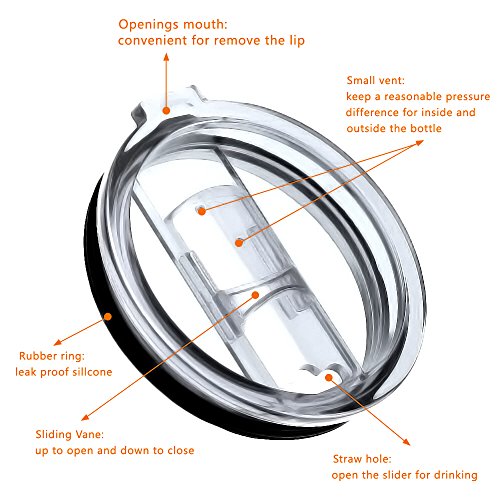 Openings mouth:
convenient for remove the lip

Small vent:
keep a reasonable pressure difference for inside and outside the bottle

Rubber ring:
leak proof sillcone

Sliding Vane:
up to open and down to close

Straw hole:
open the slider for drinking