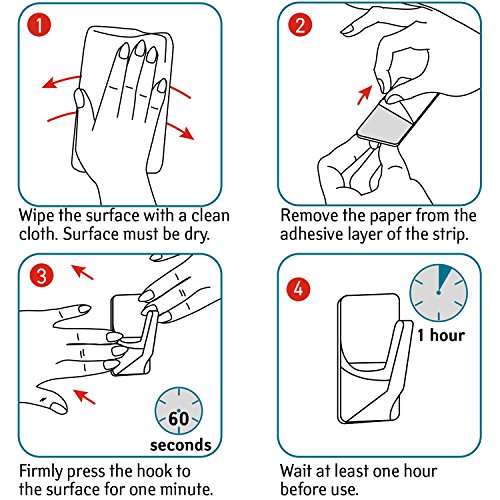 1

Wipe the surface with a clean cloth. Surface must be dry.

2

Remove the paper from the adhesive layer of the strip.

3

60 seconds

Firmly press the hook to the surface for one minute.

4

1 hour

Wait at least one hour before use.