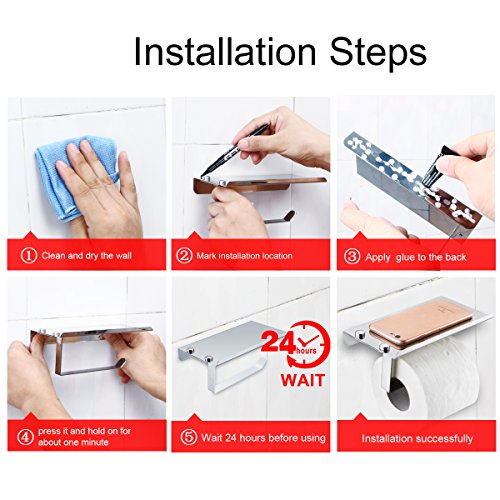 Installation Steps

① Clean and dry the wall

② Mark installation location

③ Apply glue to the back

④ press it and hold on for about one minute

24 hours
WAIT

⑤ Wait 24 hours before using

Installation successfully