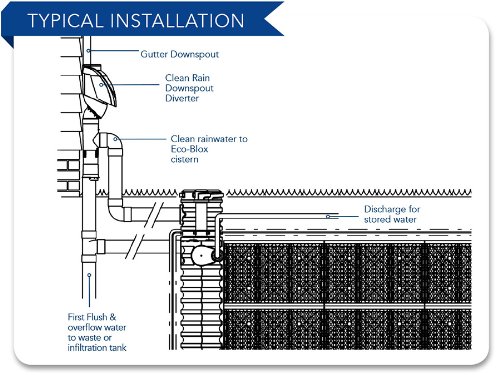 TYPICAL INSTALLATION

Gutter Downspout

Clean Rain Downspout Diverter

Clean rainwater to Eco-Blox cistern

Discharge for stored water

First Flush & overflow water to waste or infiltration tank