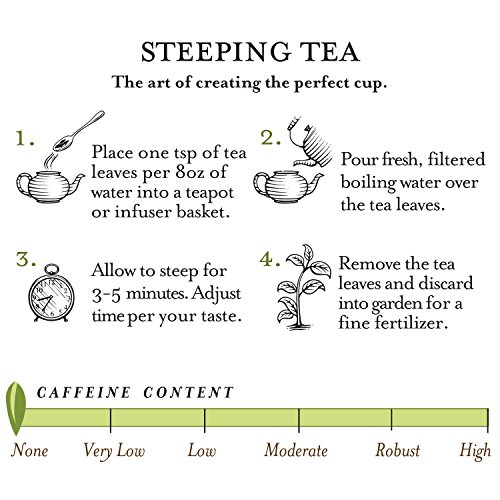 STEEPING TEA

The art of creating the perfect cup.

1. Place one tsp of tea leaves per 8oz of water into a teapot or infuser basket.

2. Pour fresh, filtered boiling water over the tea leaves.

3. Allow to steep for 3-5 minutes. Adjust time per your taste.

4. Remove the tea leaves and discard into garden for a fine fertilizer.

CAFFEINE CONTENT

None Very Low Low Moderate Robust High