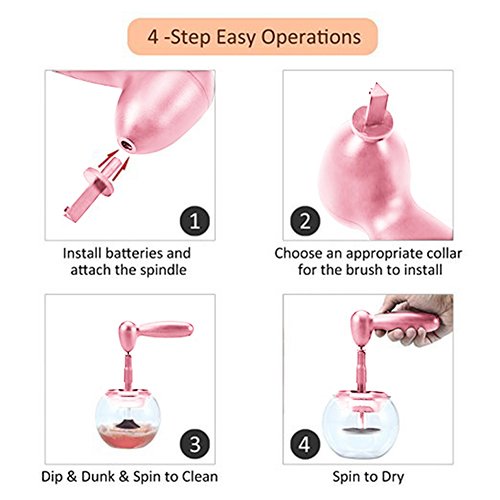 4 -Step Easy Operations

1

Install batteries and attach the spindle

2

Choose an appropriate collar for the brush to install

3

Dip & Dunk & Spin to Clean

4

Spin to Dry