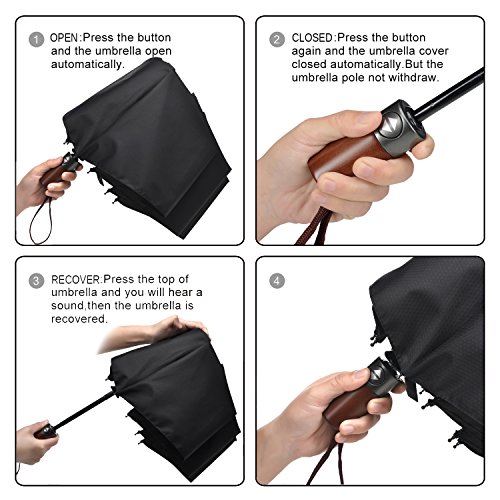 1 OPEN:Press the button and the umbrella open automatically.

2 CLOSED:Press the button again and the umbrella cover closed automatically.But the umbrella pole not withdraw.

3 RECOVER:Press the top of umbrella and you will hear a sound,then the umbrella is recovered.

4