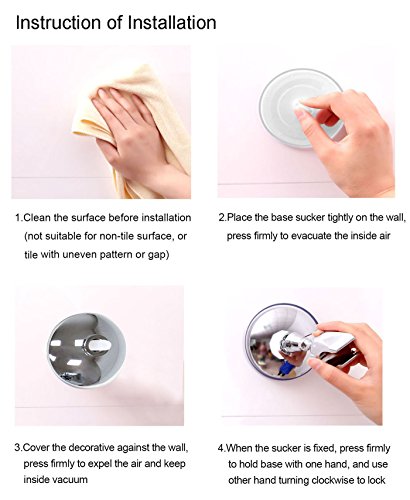 Instruction of Installation

1.Clean the surface before installation (not suitable for non-tile surface, or tile with uneven pattern or gap)

2.Place the base sucker tightly on the wall, press firmly to evacuate the inside air

3.Cover the decorative against the wall, press firmly to expel the air and keep inside vacuum

4.When the sucker is fixed, press firmly to hold base with one hand, and use other hand turning clockwise to lock