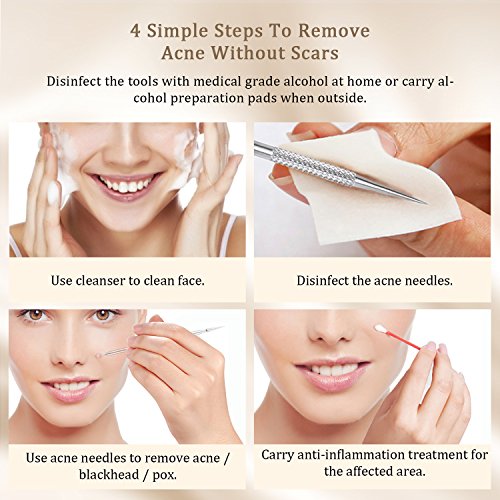 4 Simple Steps To Remove Acne Without Scars

Disinfect the tools with medical grade alcohol at home or carry alcohol preparation pads when outside.

Use cleanser to clean face.

Disinfect the acne needles.

Use acne needles to remove acne / blackhead / pox.

Carry anti-inflammation treatment for the affected area.