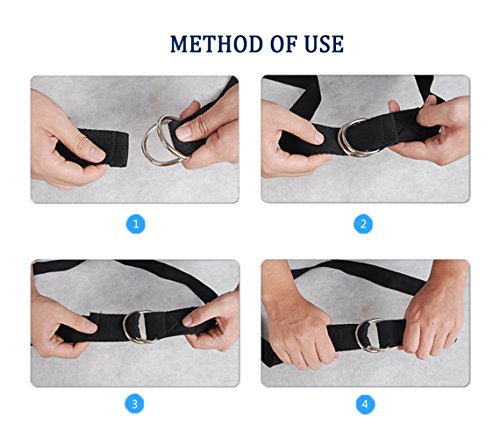 METHOD OF USE

1

2

3

4