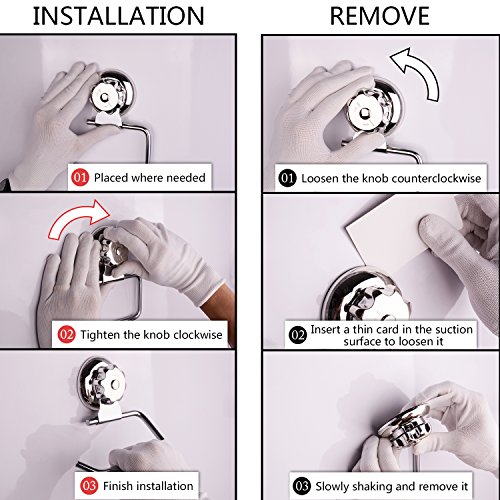 INSTALLATION

01 Placed where needed

02 Tighten the knob clockwise

03 Finish installation

REMOVE

01 Loosen the knob counterclockwise

02 Insert a thin card in the suction surface to loosen it

03 Slowly shaking and remove it