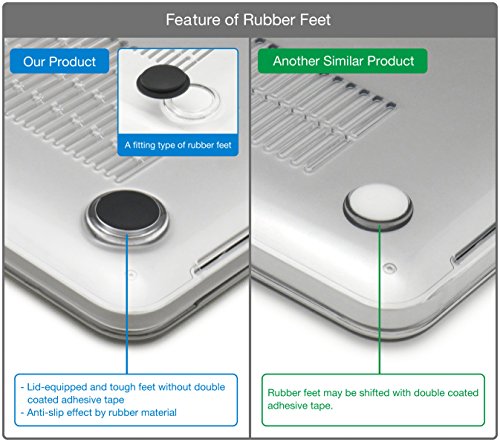 Feature of Rubber Feet

Our Product

A fitting type of rubber feet

- Lid-equipped and tough feet without double coated adhesive tape
- Anti-slip effect by rubber material

Another Similar Product

Rubber feet may be shifted with double coated adhesive tape.