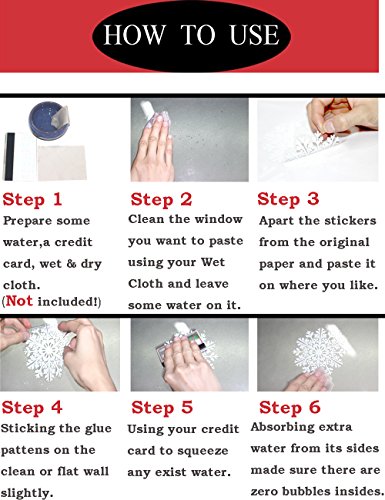 HOW TO USE

Step 1
Prepare some water,a credit card, wet & dry cloth.
(Not included!)

Step 2
Clean the window you want to paste using your Wet Cloth and leave some water on it.

Step 3
Apart the stickers from the original paper and paste it on where you like.

Step 4
Sticking the glue pattens on the clean or flat wall slightly.

Step 5
Using your credit card to squeeze any exist water.

Step 6
Absorbing extra water from its sides made sure there are zero bubbles insides.