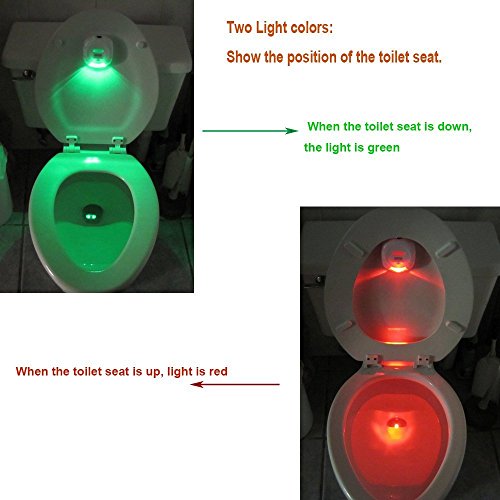 Two Light colors:

Show the position of the toilet seat.

When the toilet seat is down, the light is green

When the toilet seat is up, light is red