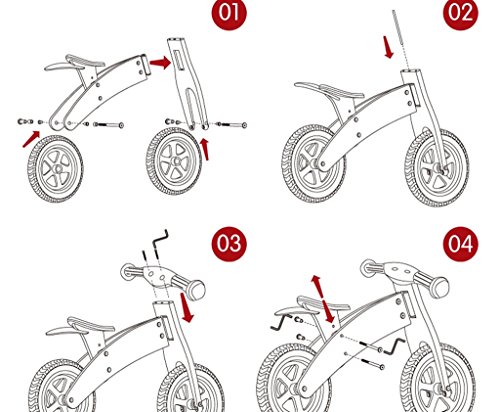 01

02

03

04