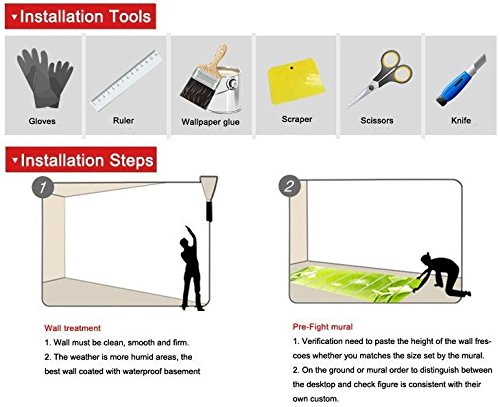 Installation Tools

Gloves

Ruler

Wallpaper glue

Scraper

Scissors

Knife

Installation Steps

1

2

Wall treatment
1. Wall must be clean, smooth and firm.
2. The weather is more humid areas, the best wall coated with waterproof basement

Pre-Fight mural
1. Verification need to paste the height of the wall frescoes whether you matches the size set by the mural.
2. On the ground or mural order to distinguish between the desktop and check figure is consistent with their own custom.