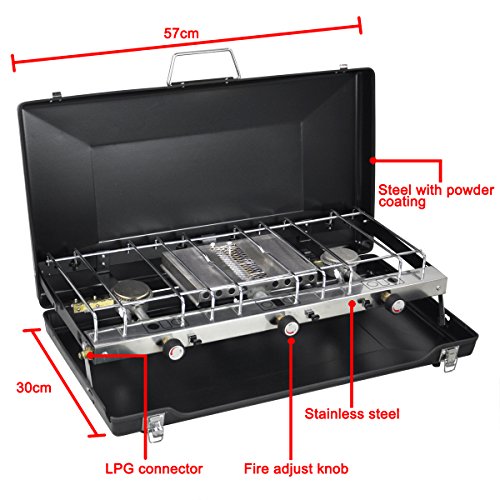 57cm

Steel with powder coating

30cm

Stainless steel

LPG connector

Fire adjust knob