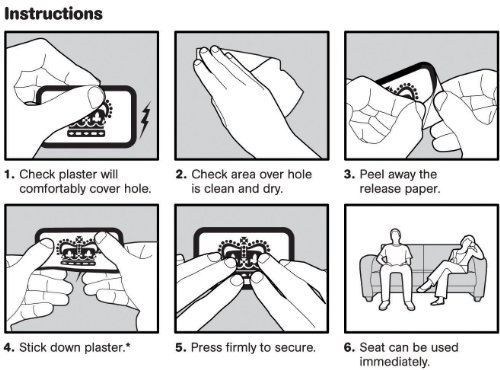 Instructions

1. Check plaster will comfortably cover hole.

2. Check area over hole is clean and dry.

3. Peel away the release paper.

4. Stick down plaster.*

5. Press firmly to secure.

6. Seat can be used immediately.