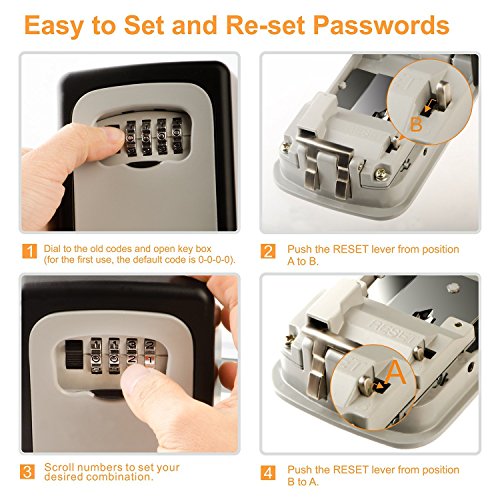 Easy to Set and Re-set Passwords

B

1 Dial to the old codes and open key box (for the first use, the default code is 0-0-0-0).

2 Push the RESET lever from position A to B.

RESET

A

3 Scroll numbers to set your desired combination.

4 Push the RESET lever from position B to A.