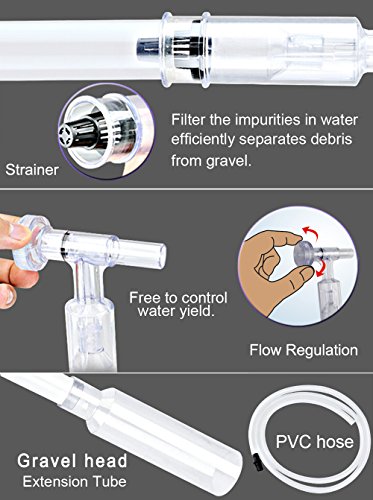 Strainer

Filter the impurities in water efficiently separates debris from gravel.

Free to control water yield.

Flow Regulation

Gravel head
Extension Tube

PVC hose