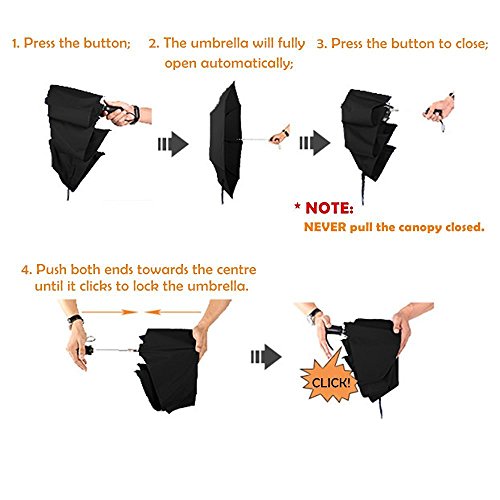 1. Press the button;

2. The umbrella will fully open automatically;

3. Press the button to close;

* NOTE:
NEVER pull the canopy closed.

4. Push both ends towards the centre until it clicks to lock the umbrella.

CLICK!